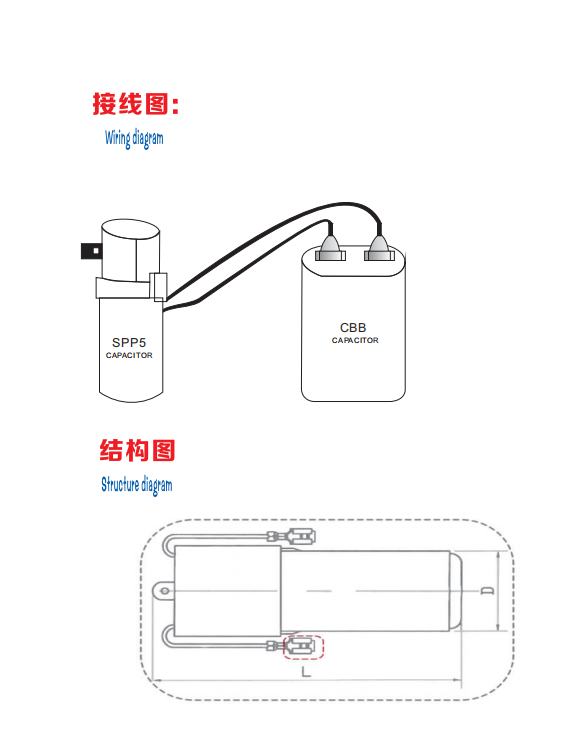 接线图:

Wiring diagram

SPP5
CAPACITOR

CBB
CAPACITOR

结构图

Structure diagram

D

L